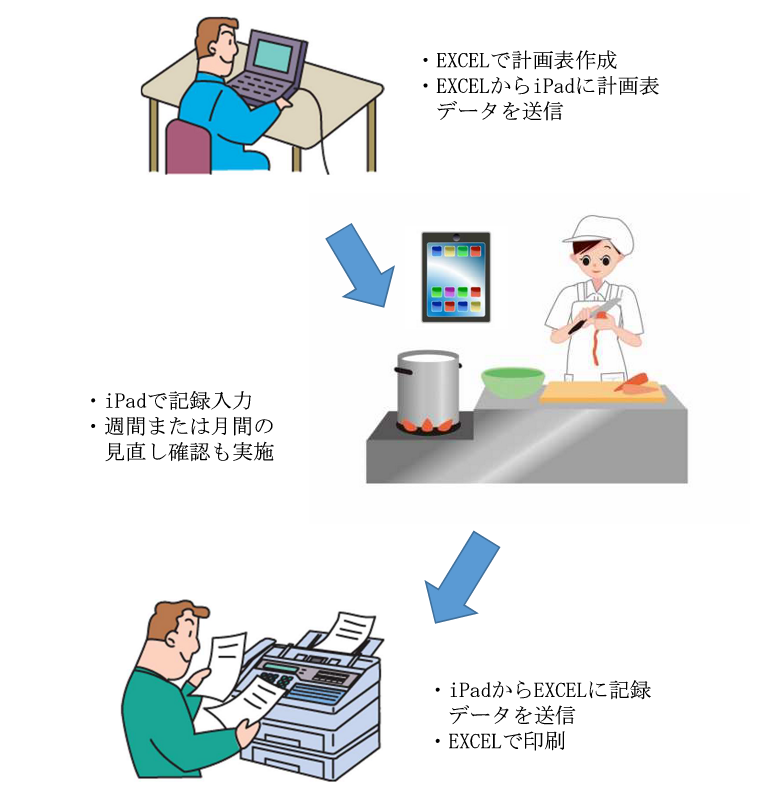 ・EXCELで計画表作成
・EXCELからiPadに計画表データを送信

・iPadで記録入力
・週間または月間の見直し確認も実施

・iPadからEXCELに記録データを送信
・EXCELで印刷